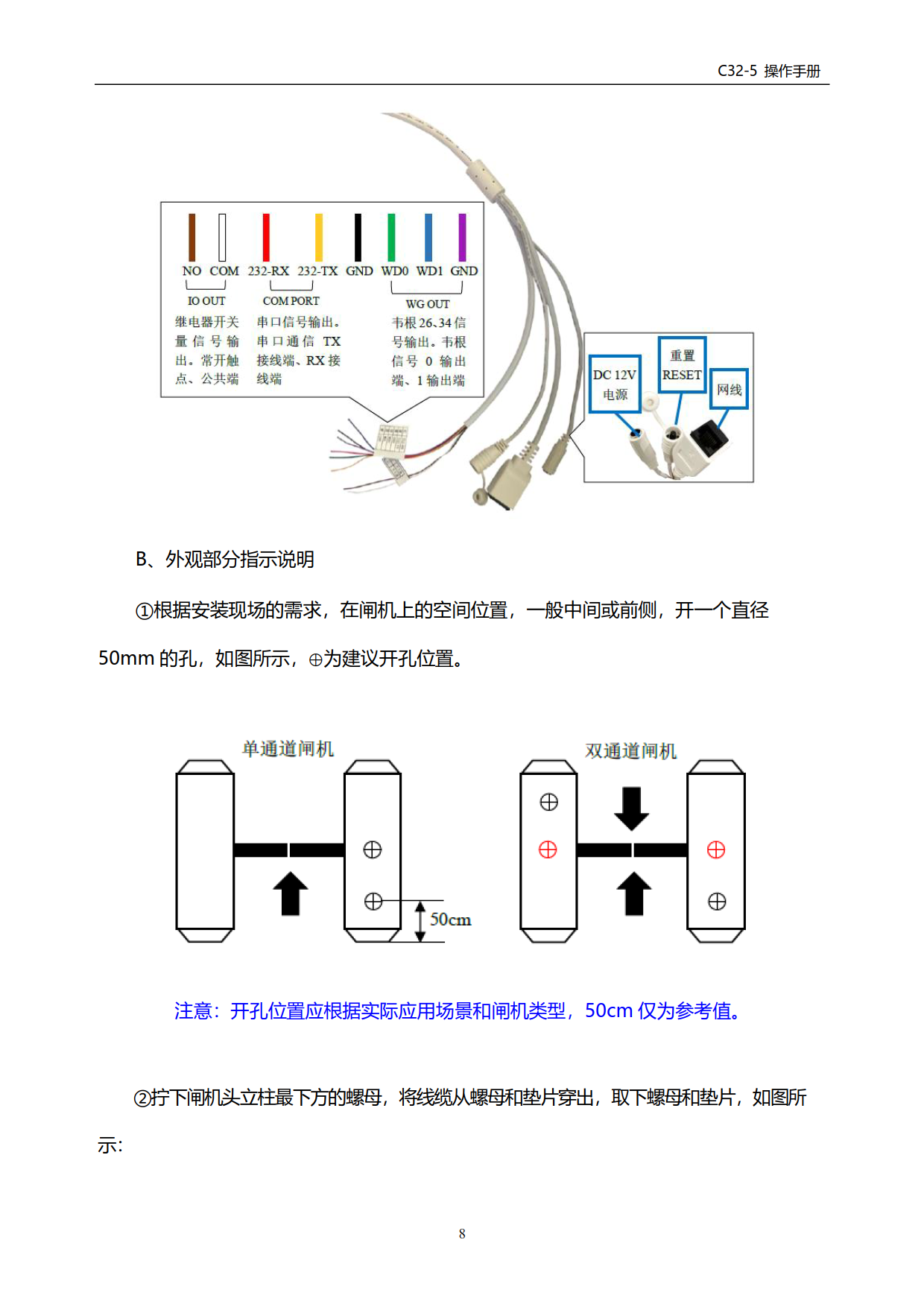 C32-5 操作手册

NO COM 232-RX 232-TX GND WD0 WD1 GND

IO OUT

继电器开关量信号输出。常开触点、公共端

COM PORT

串口信号输出。串口通信 TX 接线端、RX 接线端

WG OUT

韦根 26、34 信号输出。韦根信号 0 输出端、1 输出端

DC 12V 电源

重置 RESET

网线

B、外观部分指示说明

①根据安装现场的需求，在闸机上的空间位置，一般中间或前侧，开一个直径 50mm 的孔，如图所示，⊕为建议开孔位置。

单通道闸机

50cm

双通道闸机

注意：开孔位置应根据实际应用场景和闸机类型，50cm 仅为参考值。

②拧下闸机头立柱最下方的螺母，将线缆从螺母和垫片穿出，取下螺母和垫片，如图所示：

8